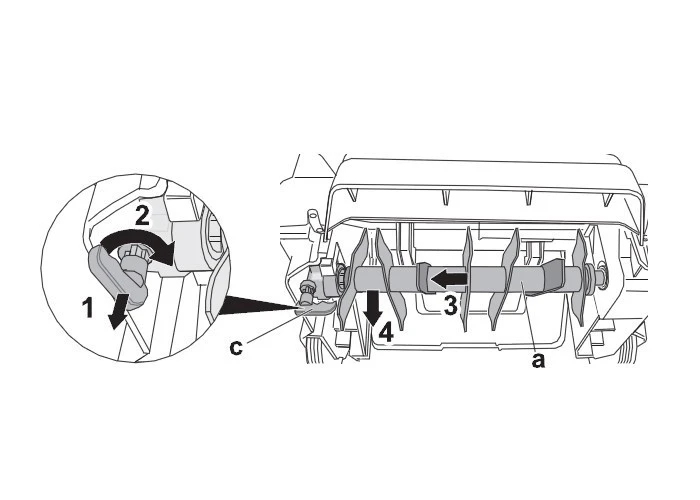 2
1
c
3
4
a